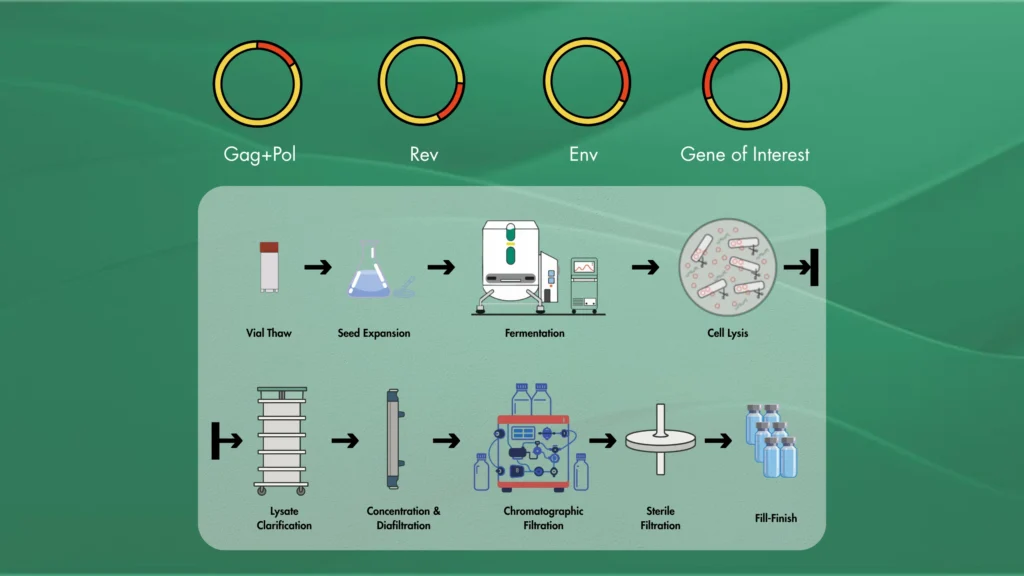 Gag+Pol

Rev

Env

Gene of Interest

Vial Thaw

Seed Expansion

Fermentation

Cell Lysis

Lysate Clarification

Concentration & Diafiltration

Chromatographic Filtration

Sterile Filtration

Fill-Finish